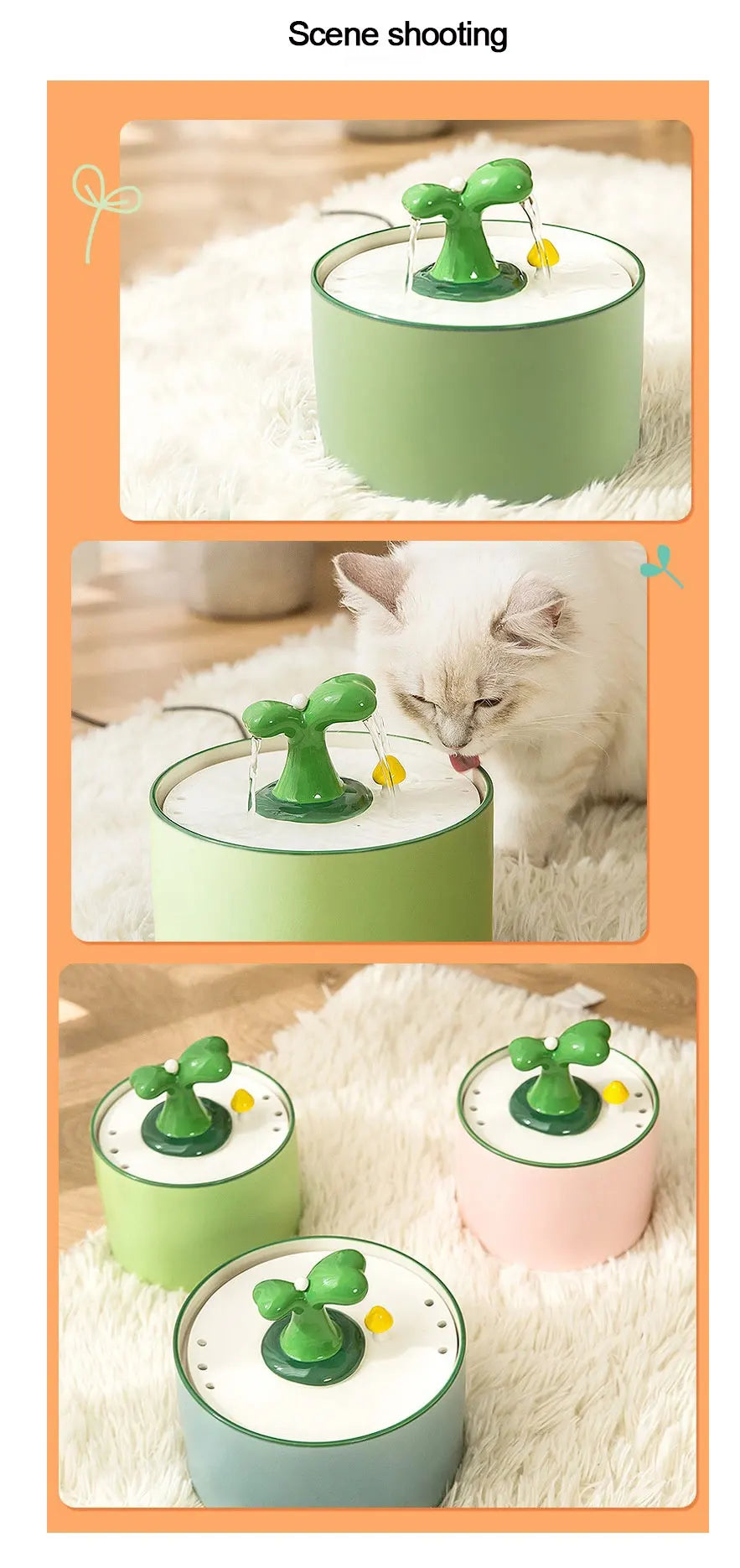 Scene shooting